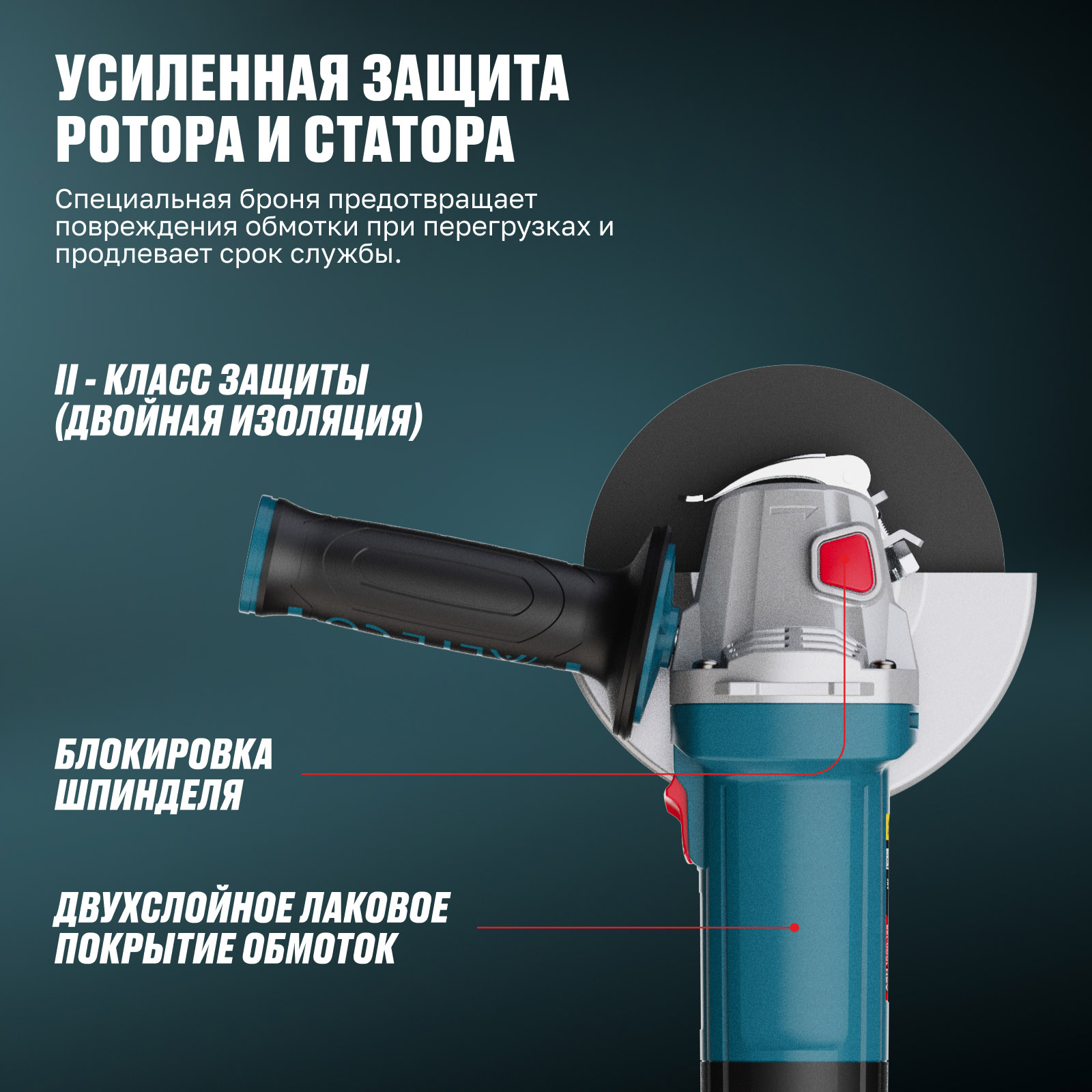 УСИЛЕННАЯ ЗАЩИТА РОТОРА И СТАТОРА

Специальная броня предотвращает повреждения обмотки при перегрузках и продлевает срок службы.

II - КЛАСС ЗАЩИТЫ (ДВОЙНАЯ ИЗОЛЯЦИЯ)

БЛОКИРОВКА ШПИНДЕЛЯ

ДВУХСЛОЙНОЕ ЛАКОВОЕ ПОКРЫТИЕ ОБМОТОК